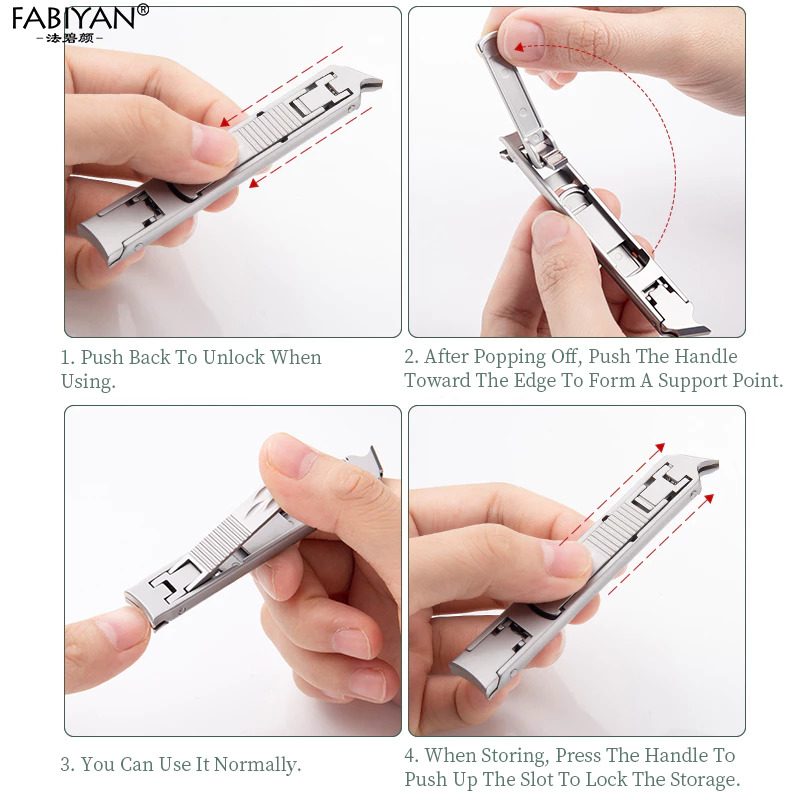 FABIYAN®
-法碧颜-

1. Push Back To Unlock When Using.

2. After Popping Off, Push The Handle Toward The Edge To Form A Support Point.

3. You Can Use It Normally.

4. When Storing, Press The Handle To Push Up The Slot To Lock The Storage.